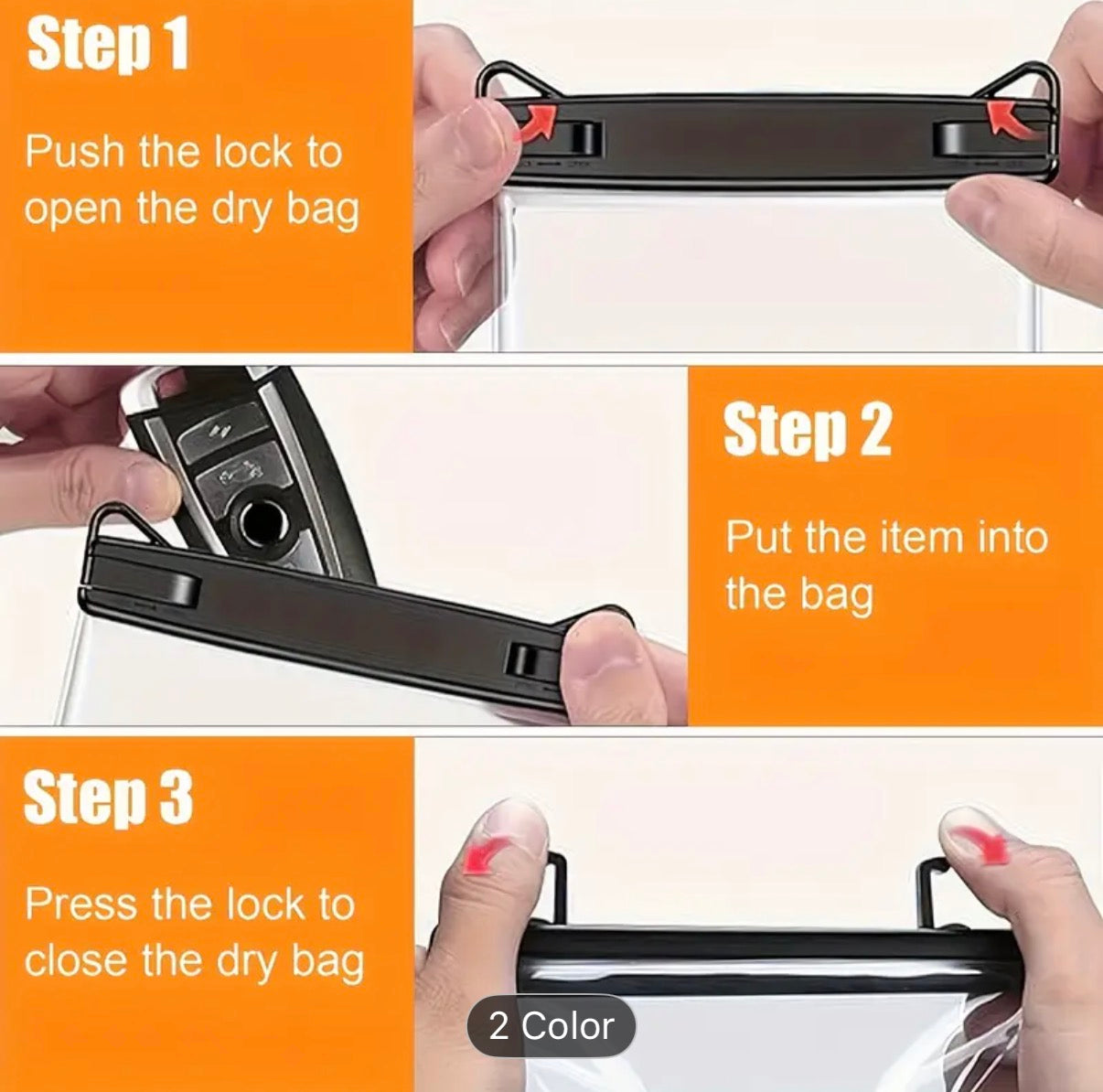 Step 1

Push the lock to open the dry bag

Step 2

Put the item into the bag

Step 3

Press the lock to close the dry bag

2 Color